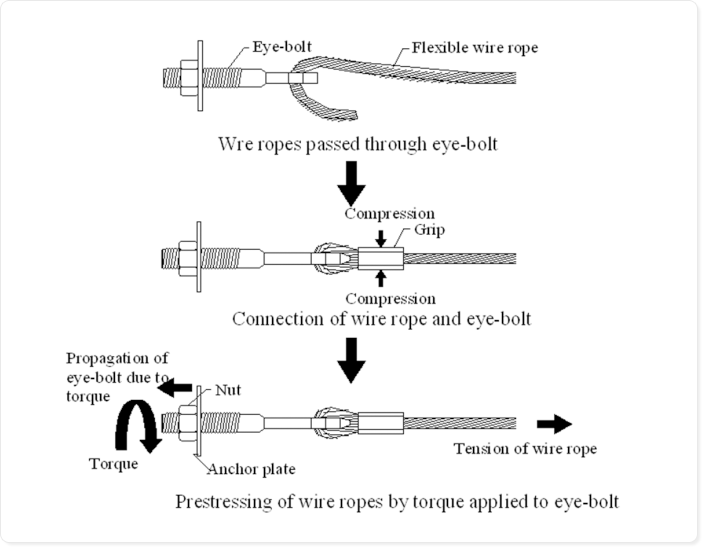 Eye-bolt
Flexible wire rope

Wre ropes passed through eye-bolt

Compression
Grip
Compression

Connection of wire rope and eye-bolt

Propagation of eye-bolt due to torque
Nut
Torque
Anchor plate
Tension of wire rope

Prestressing of wire ropes by torque applied to eye-bolt